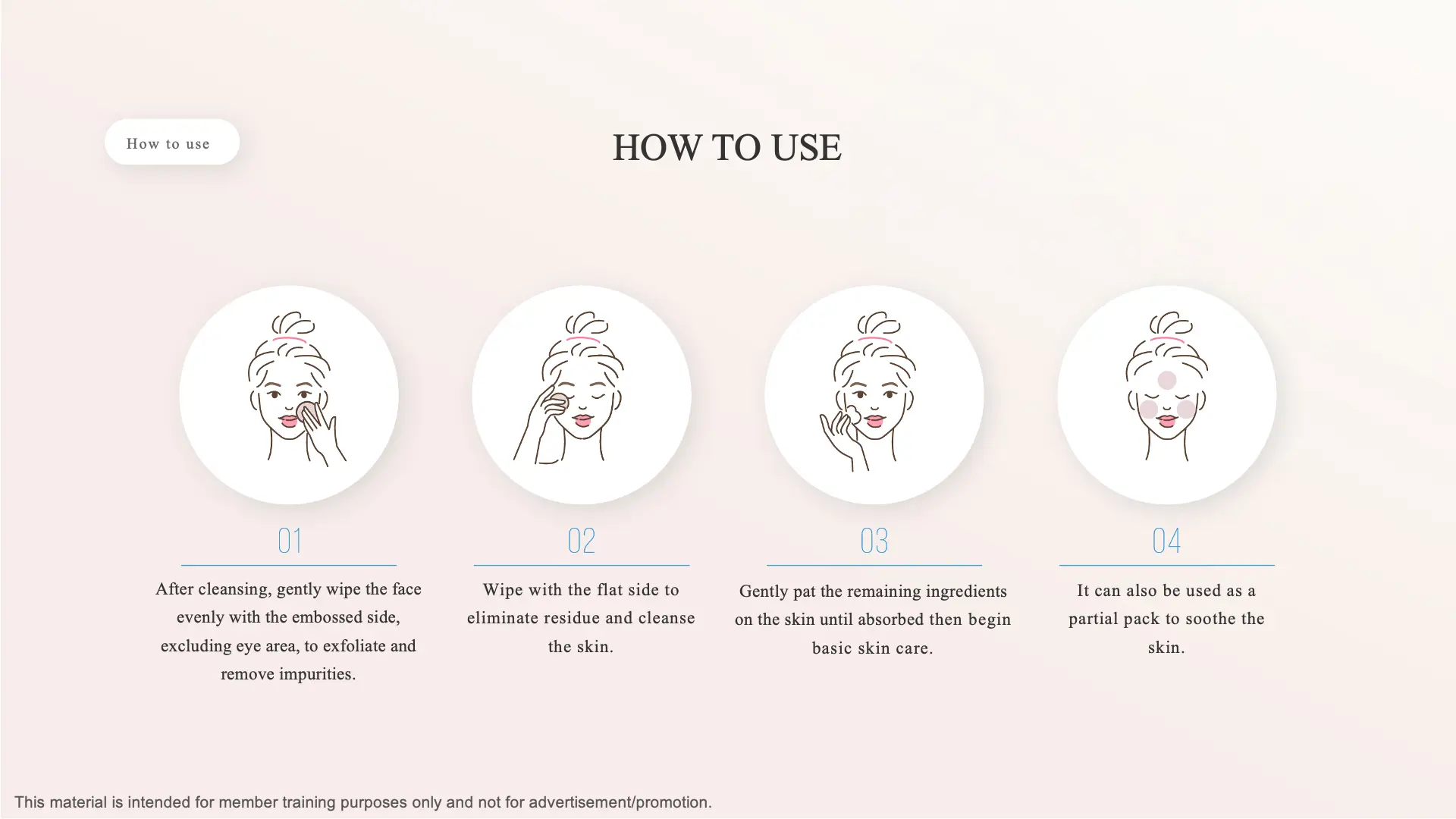 How to use

HOW TO USE

01

After cleansing, gently wipe the face evenly with the embossed side, excluding eye area, to exfoliate and remove impurities.

02

Wipe with the flat side to eliminate residue and cleanse the skin.

03

Gently pat the remaining ingredients on the skin until absorbed then begin basic skin care.

04

It can also be used as a partial pack to soothe the skin.

This material is intended for member training purposes only and not for advertisement/promotion.